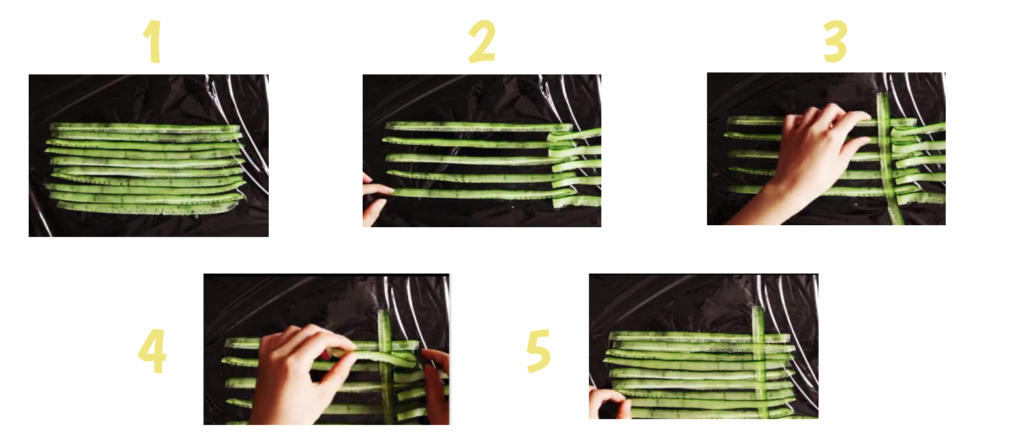 1

2

3

4

5